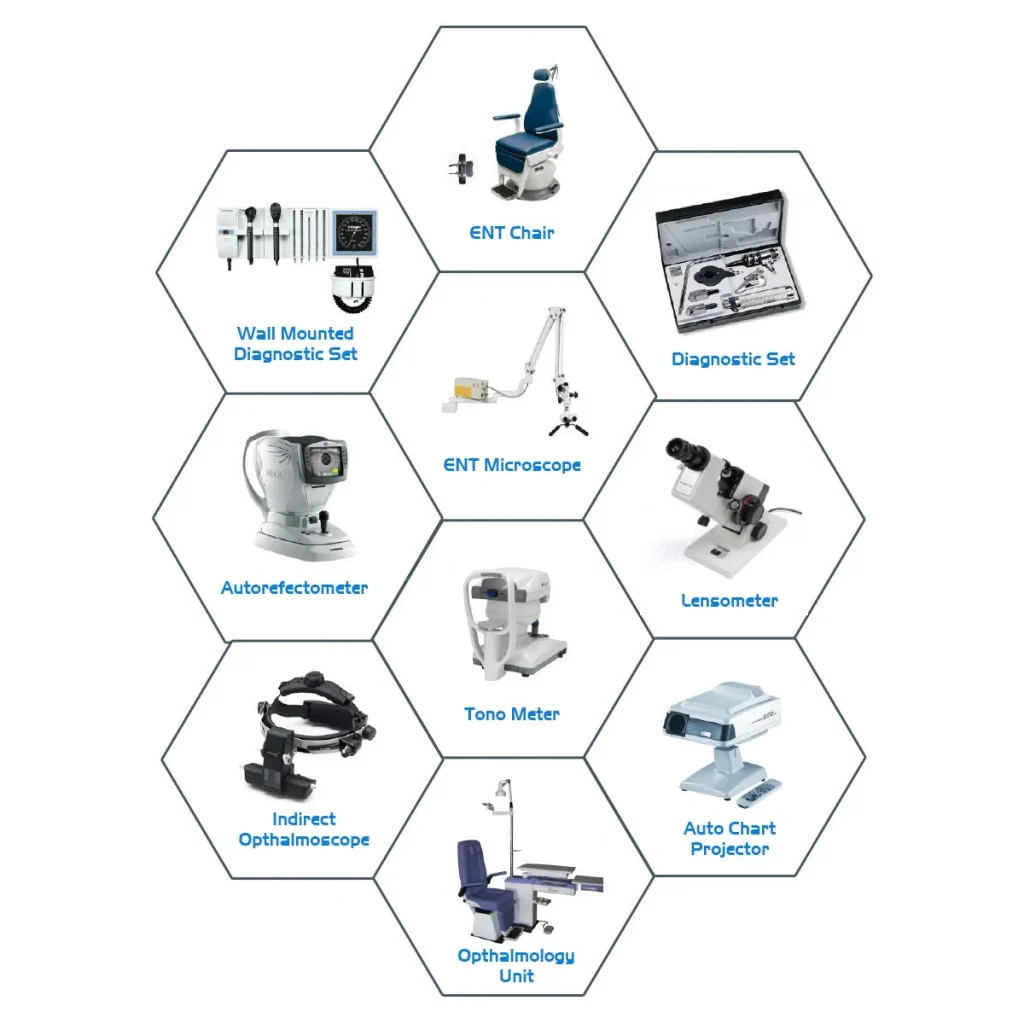 ENT Chair

Wall Mounted Diagnostic Set

Diagnostic Set

ENT Microscope

Autorefectometer

Lensometer

Tono Meter

Indirect Opthalmoscope

Auto Chart Projector

Opthalmology Unit